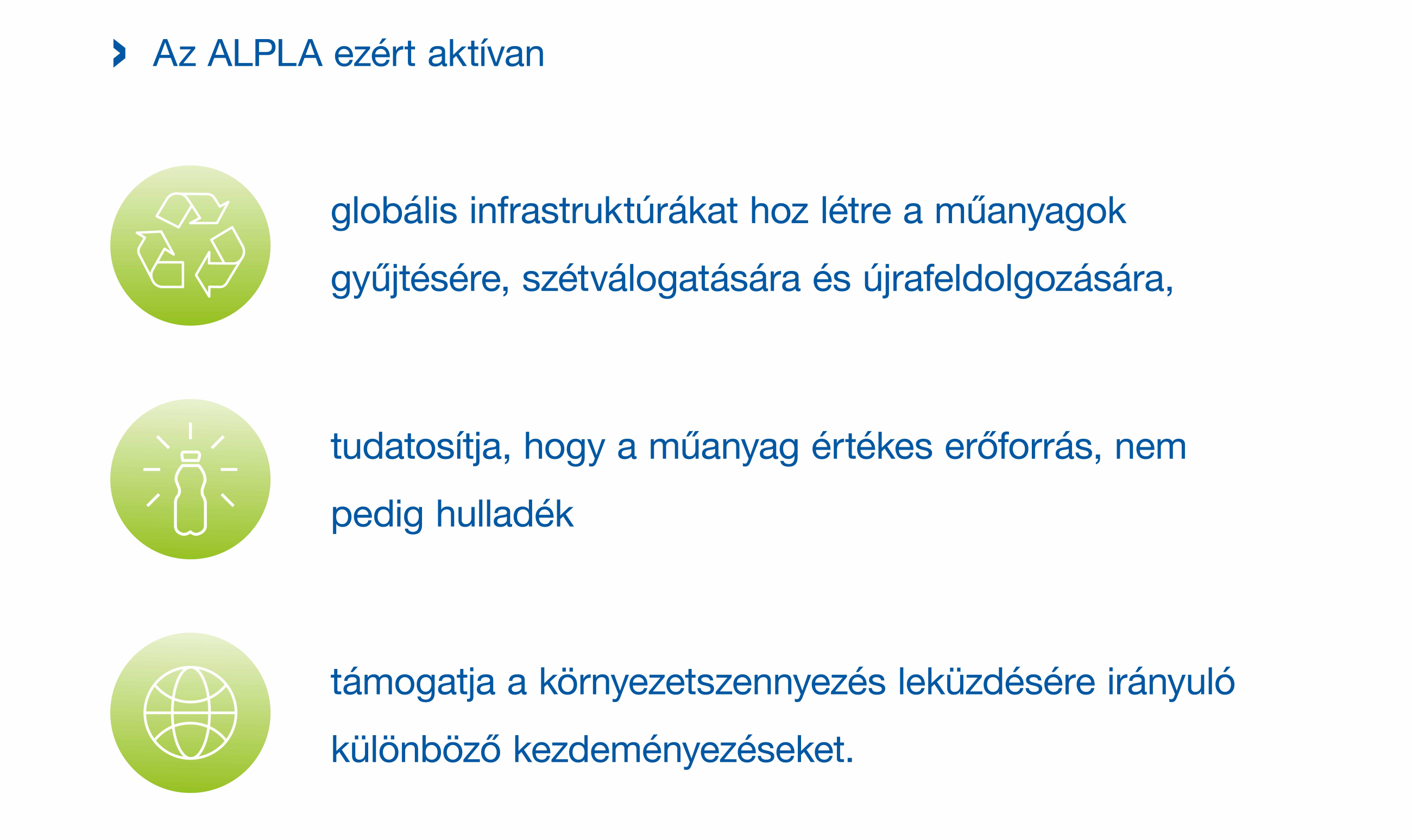 Az ALPLA ezért aktívan

globális infrastruktúrákat hoz létre a műanyagok gyűjtésére, szétválogatására és újrafeldolgozására,

tudatosítja, hogy a műanyag értékes erőforrás, nem pedig hulladék

támogatja a környezetszennyezés leküzdésére irányuló különböző kezdeményezéseket.